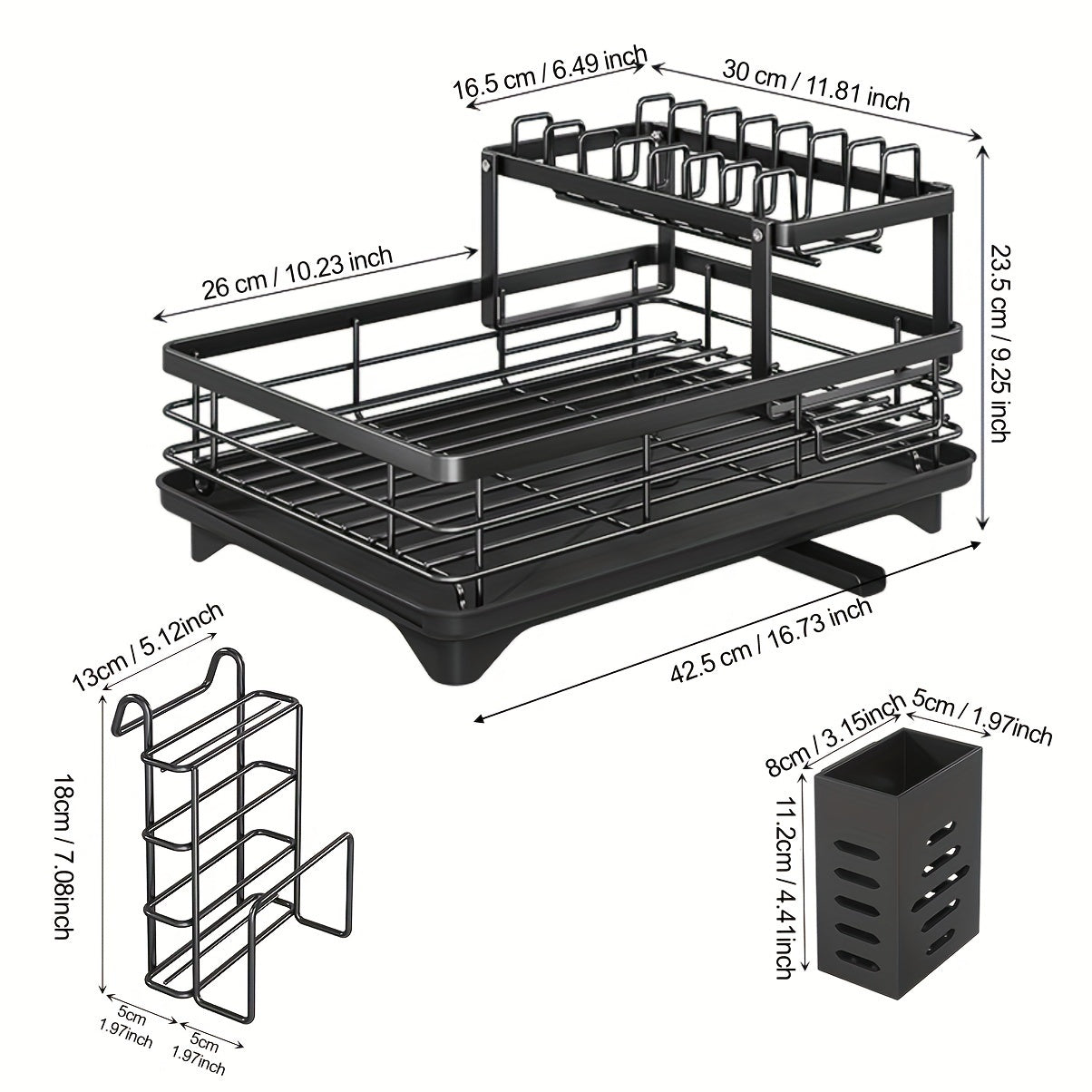 16.5 cm / 6.49 inch
30 cm / 11.81 inch
26 cm / 10.23 inch
23.5 cm / 9.25 inch
42.5 cm / 16.73 inch
13cm / 5.12inch
18cm / 7.08inch
5cm 1.97inch
5cm 1.97inch
8cm / 3.15inch
5cm / 1.97inch
11.2cm / 4.41inch