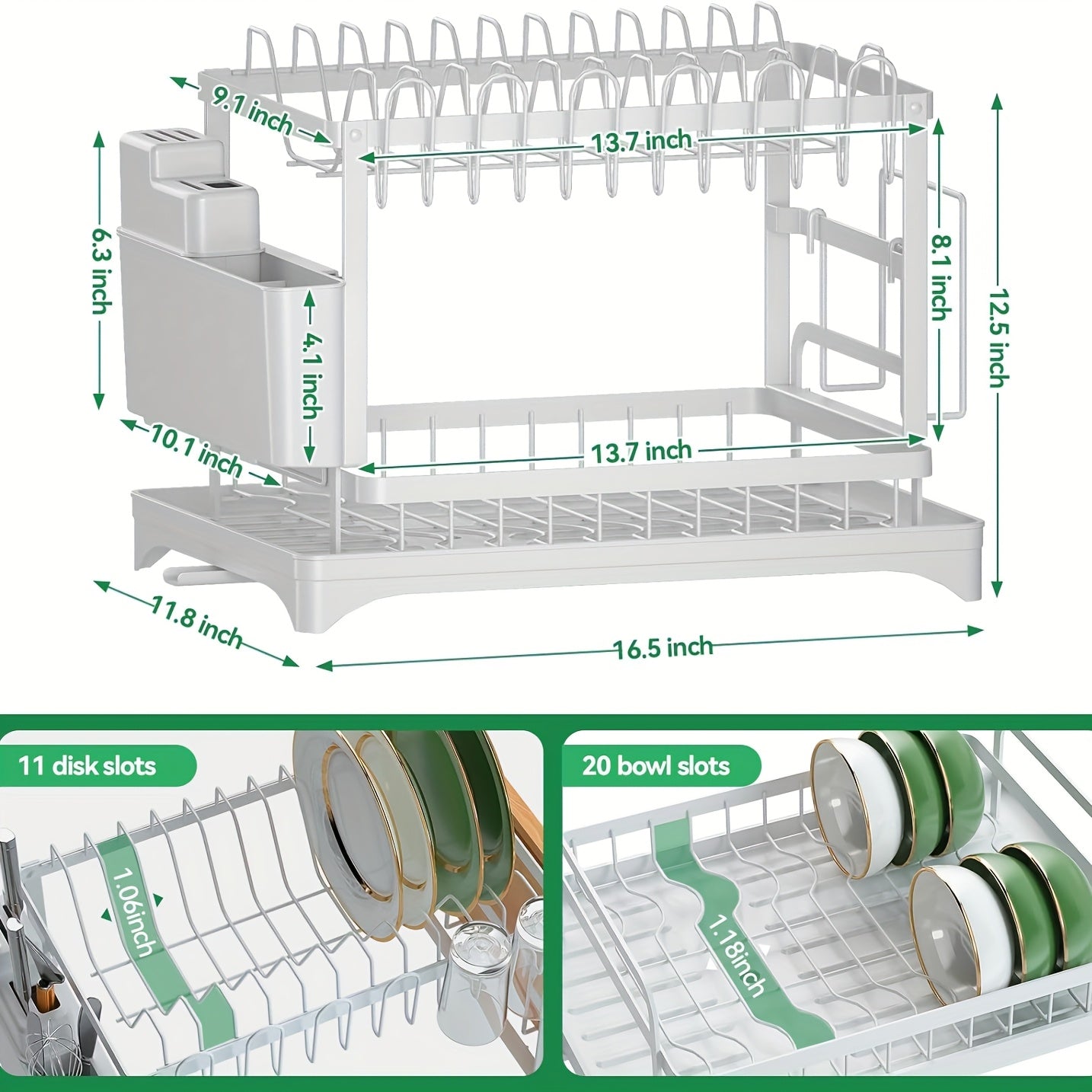 9.1 inch

13.7 inch

6.3 inch

4.1 inch

8.1 inch

12.5 inch

10.1 inch

13.7 inch

11.8 inch

16.5 inch

11 disk slots

1.06inch

20 bowl slots

1.18inch